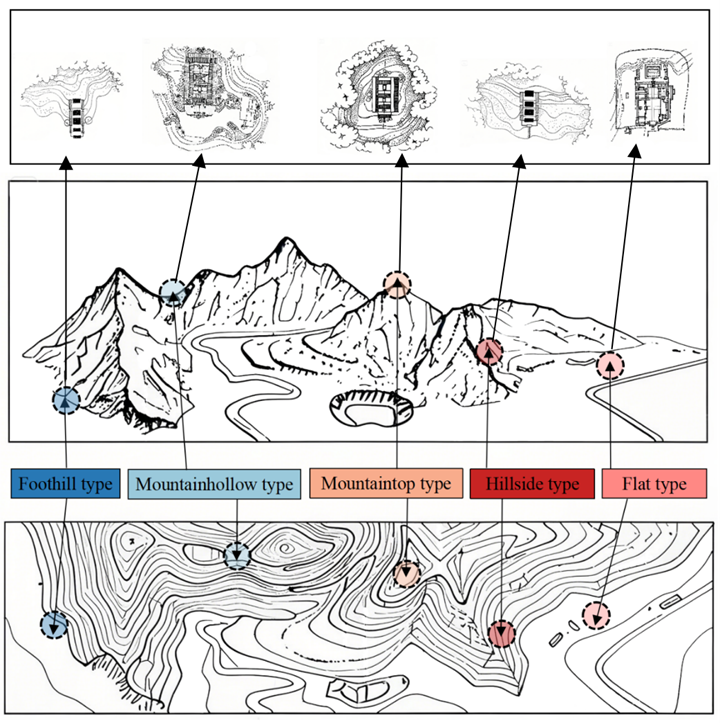 Foothill type

Mountainhollow type

Mountaintop type

Hillside type

Flat type